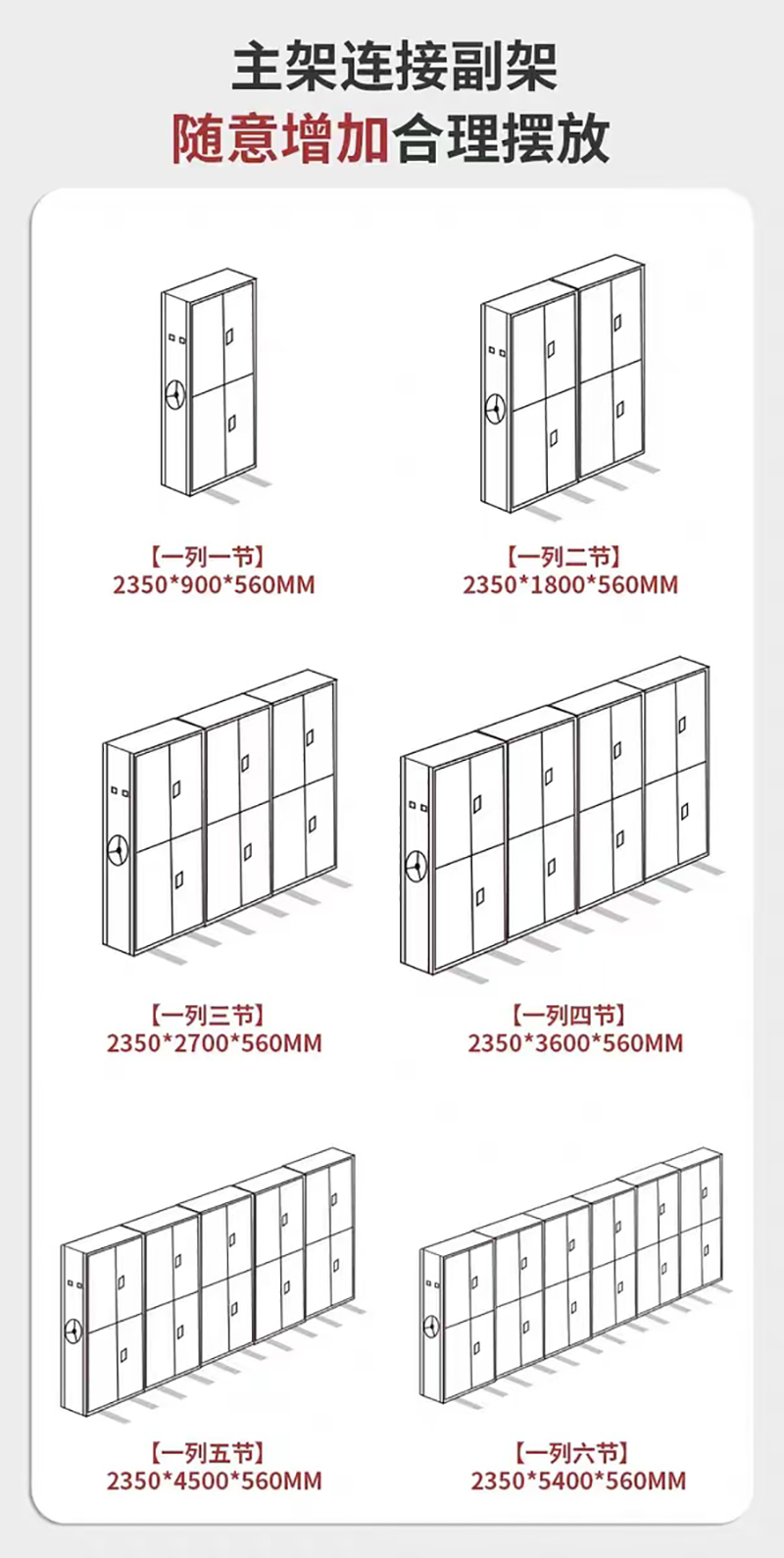 主架连接副架
随意增加合理摆放

【一列一节】
2350*900*560MM

【一列二节】
2350*1800*560MM

【一列三节】
2350*2700*560MM

【一列四节】
2350*3600*560MM

【一列五节】
2350*4500*560MM

【一列六节】
2350*5400*560MM